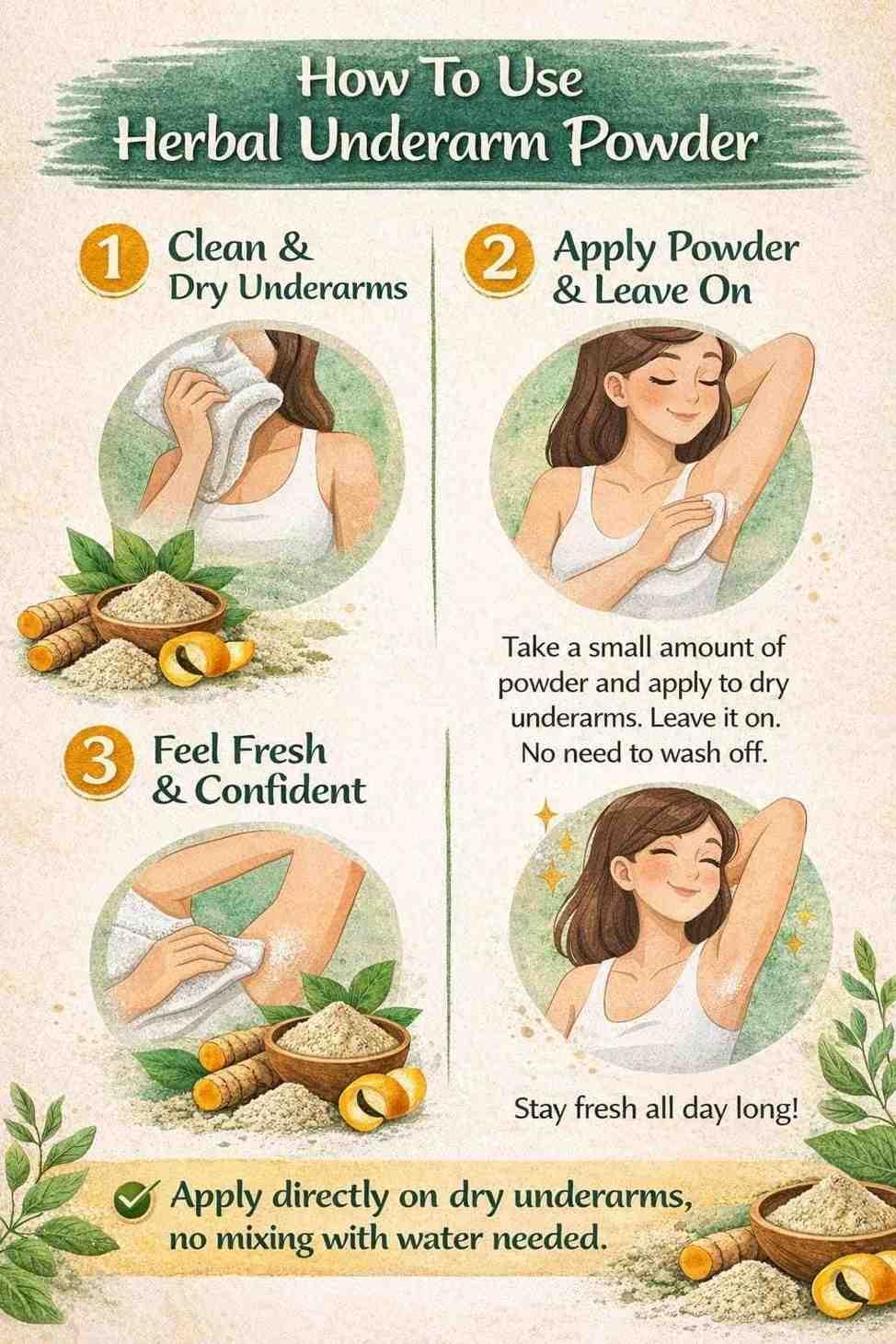 How To Use
Herbal Underarm Powder

1 Clean & Dry Underarms

2 Apply Powder & Leave On

Take a small amount of powder and apply to dry underarms. Leave it on. No need to wash off.

3 Feel Fresh & Confident

Stay fresh all day long!

Apply directly on dry underarms, no mixing with water needed.